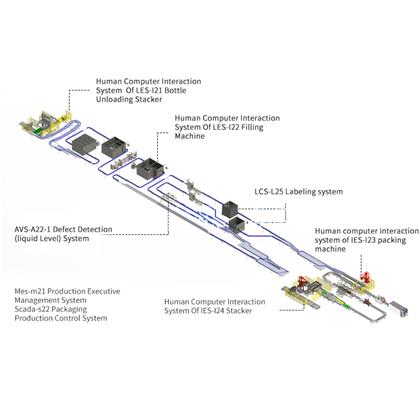 Human Computer Interaction System Of LES-I21 Bottle Unloading Stacker

Human Computer Interaction System Of LES-I22 Filling Machine

LCS-L25 Labeling system

AVS-A22-1 Defect Detection (liquid Level) System

Human computer interaction system of IES-I23 packing machine

Mes-m21 Production Executive Management System
Scada-s22 Packaging Production Control System

Human Computer Interaction System Of IES-I24 Stacker